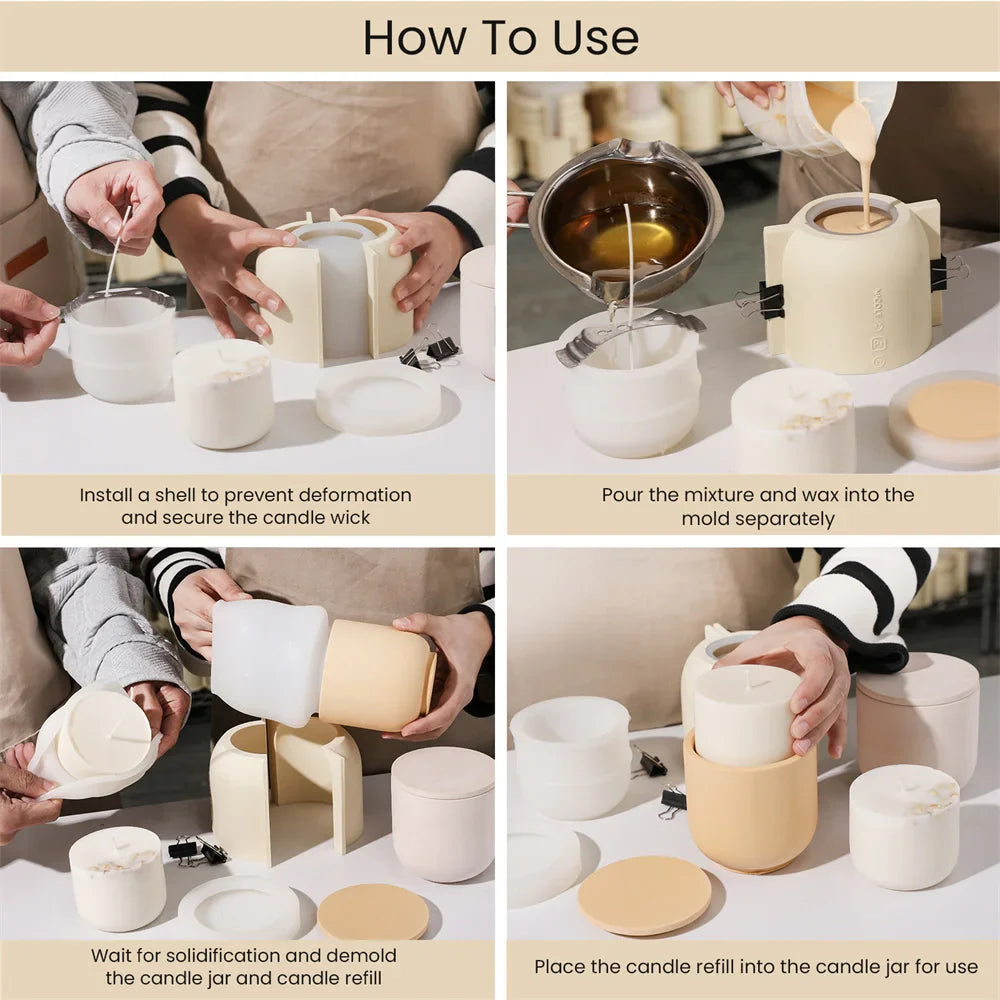 How To Use

Install a shell to prevent deformation and secure the candle wick

Pour the mixture and wax into the mold separately

Wait for solidification and demold the candle jar and candle refill

Place the candle refill into the candle jar for use